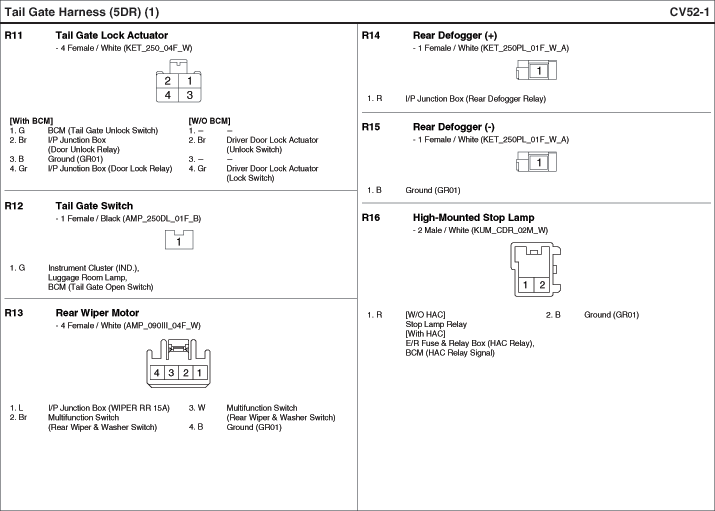 Tail Gate Harness (5DR) (1)

CV52-1

R11 Tail Gate Lock Actuator
- 4 Female / White (KET_250_04F_W)

2 1
4 3

[With BCM]
1. G BCM (Tail Gate Unlock Switch)
2. Br I/P Junction Box (Door Unlock Relay)
3. B Ground (GR01)
4. Gr I/P Junction Box (Door Lock Relay)

[W/O BCM]
1. – –
2. Br Driver Door Lock Actuator (Unlock Switch)
3. – –
4. Gr Driver Door Lock Actuator (Lock Switch)

R12 Tail Gate Switch
- 1 Female / Black (AMP_250DL_01F_B)

1

1. G Instrument Cluster (IND.), Luggage Room Lamp, BCM (Tail Gate Open Switch)

R13 Rear Wiper Motor
- 4 Female / White (AMP_090III_04F_W)

4 3 2 1

1. L I/P Junction Box (WIPER RR 15A)
2. Br Multifunction Switch (Rear Wiper & Washer Switch)
3. W Multifunction Switch (Rear Wiper & Washer Switch)
4. B Ground (GR01)

R14 Rear Defogger (+)
- 1 Female / White (KET_250PL_01F_W_A)

1

1. R I/P Junction Box (Rear Defogger Relay)

R15 Rear Defogger (-)
- 1 Female / White (KET_250PL_01F_W_A)

1

1. B Ground (GR01)

R16 High-Mounted Stop Lamp
- 2 Male / White (KUM_CDR_02M_W)

1 2

1. R [W/O HAC]
Stop Lamp Relay
[With HAC]
E/R Fuse & Relay Box (HAC Relay), BCM (HAC Relay Signal)
2. B Ground (GR01)